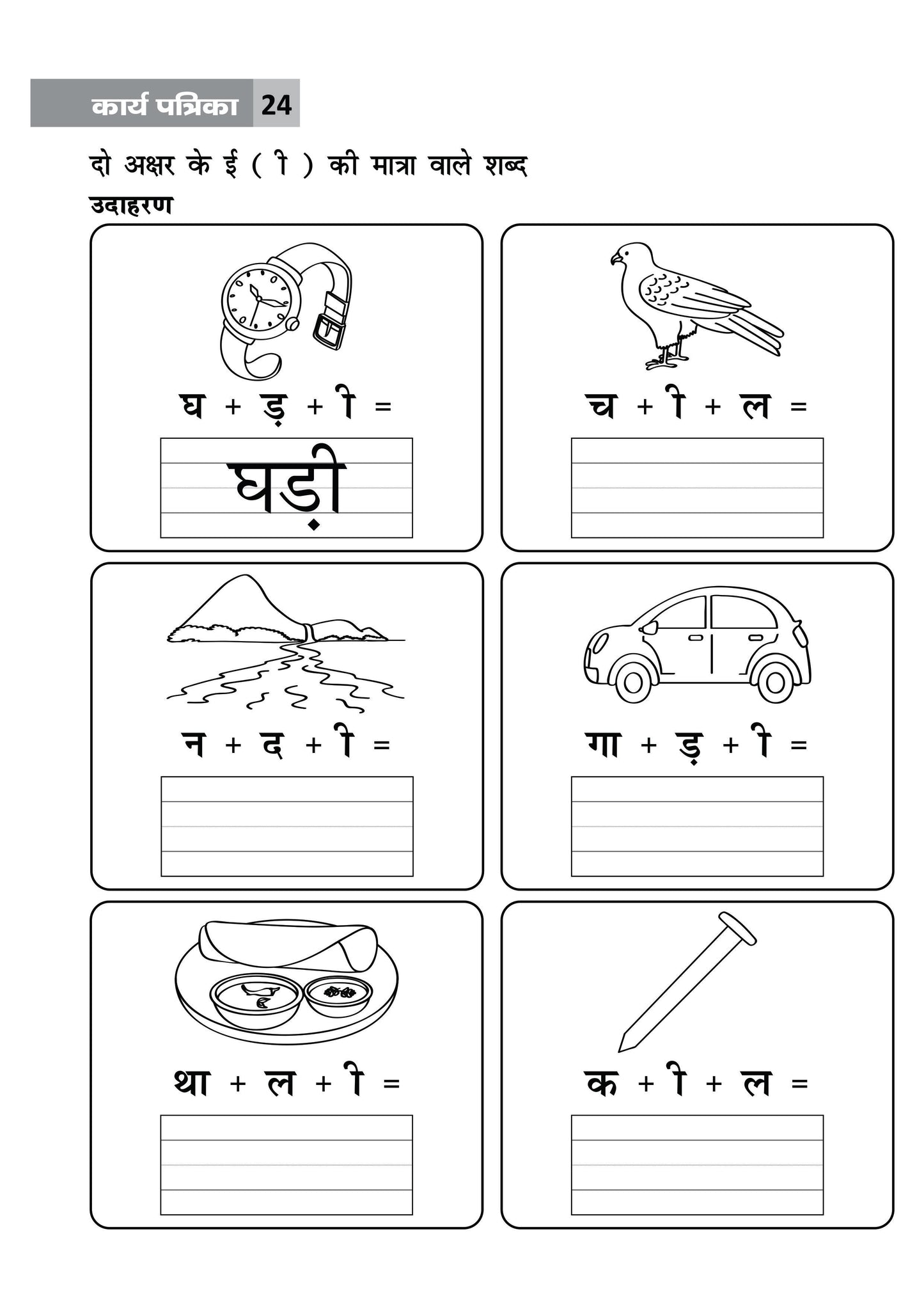 कार्य पत्रिका 24

दो अक्षर के ई ( ी ) की मात्रा वाले शब्द

उदाहरण

घ + ड़ + ी =

घड़ी

च + ी + ल =

न + द + ी =

गा + ड़ + ी =

था + ल + ी =

क + ी + ल =