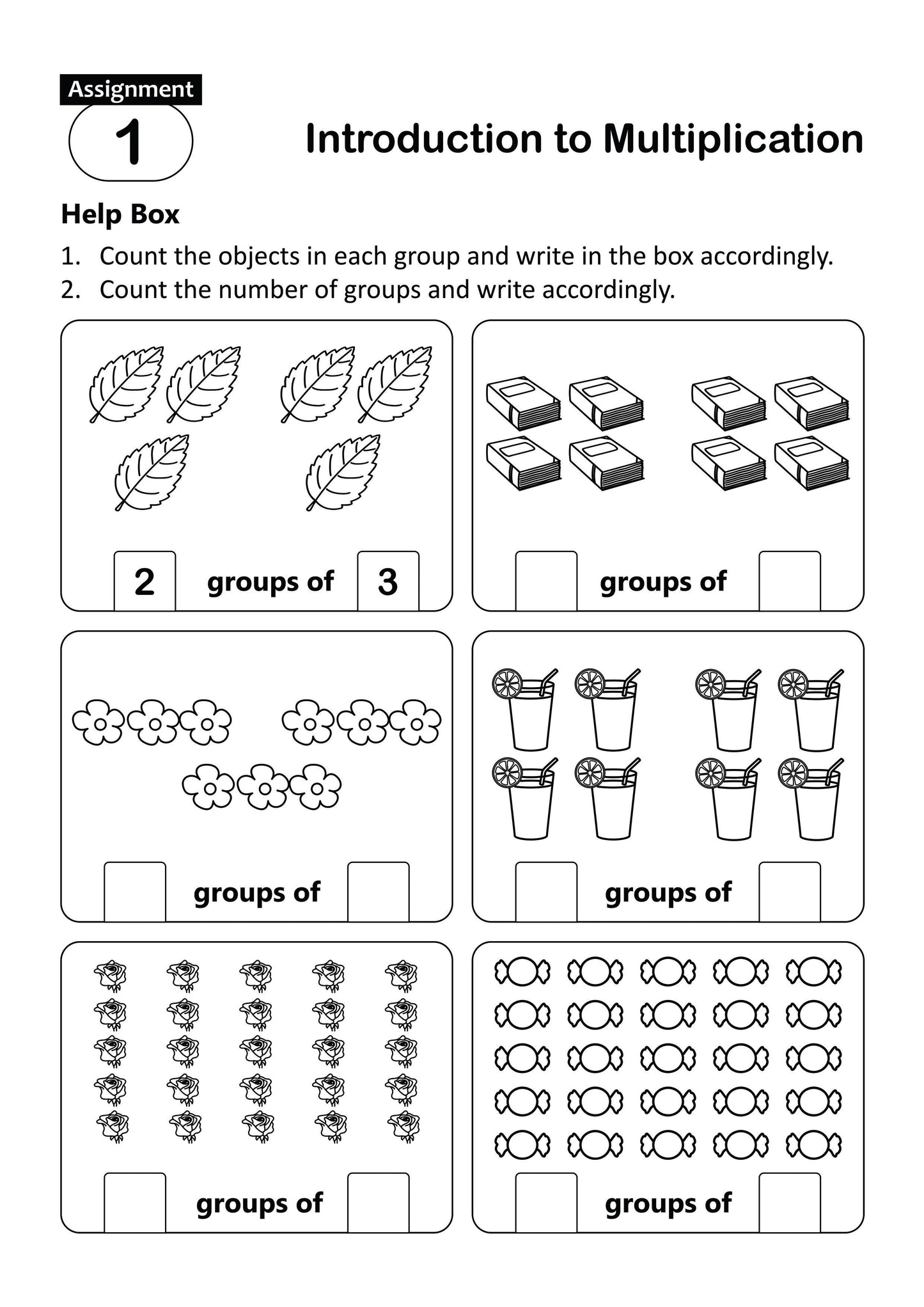 Assignment
1

Introduction to Multiplication

Help Box

1. Count the objects in each group and write in the box accordingly.
2. Count the number of groups and write accordingly.

2 groups of 3

groups of

groups of

groups of

groups of

groups of