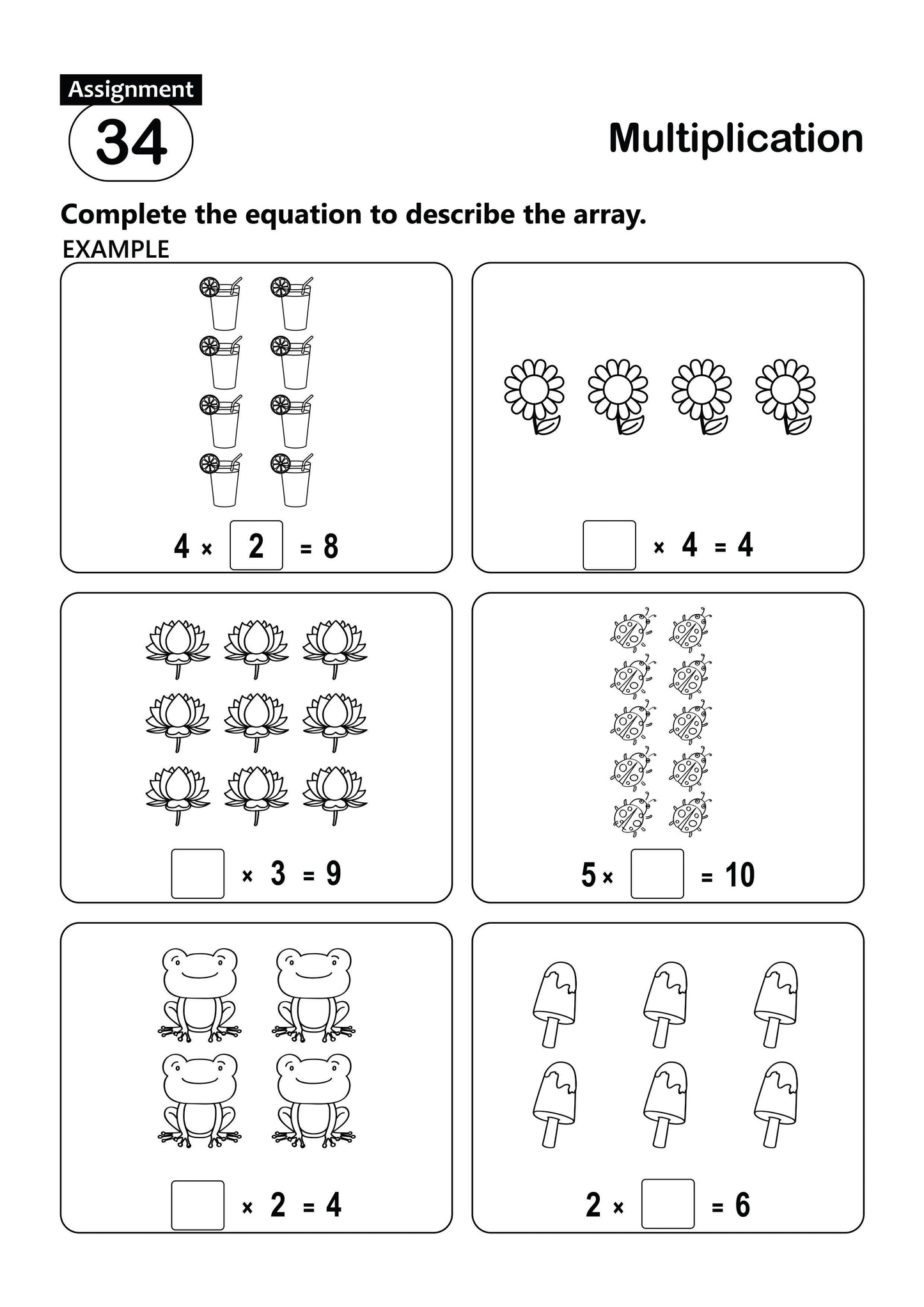 Assignment
34

Multiplication

Complete the equation to describe the array.

EXAMPLE

$4 \times \boxed{2} = 8$

$\boxed{\phantom{0}} \times 4 = 4$

$\boxed{\phantom{0}} \times 3 = 9$

$5 \times \boxed{\phantom{0}} = 10$

$\boxed{\phantom{0}} \times 2 = 4$

$2 \times \boxed{\phantom{0}} = 6$