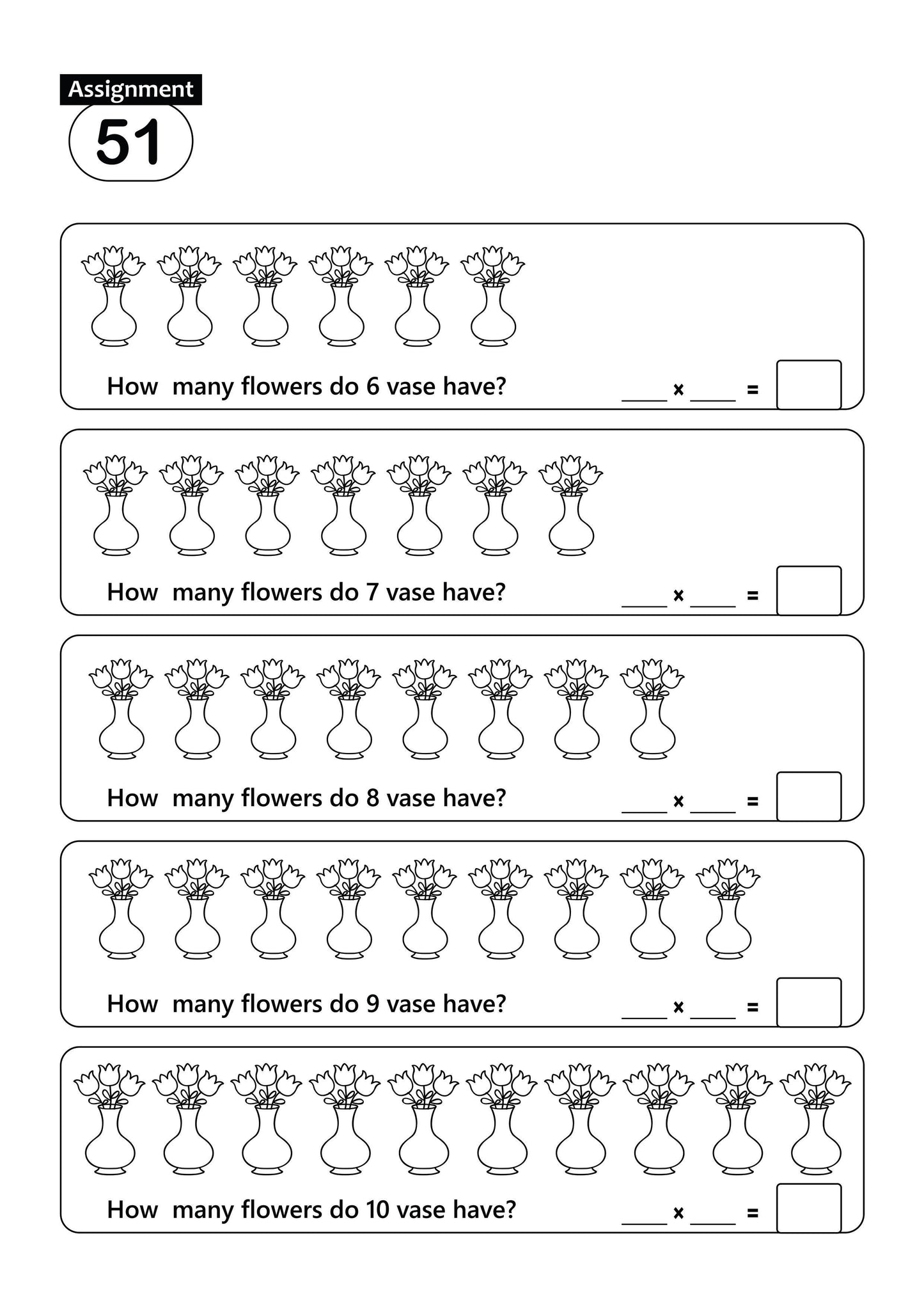 Assignment
51

How many flowers do 6 vase have? ____ × ____ =

How many flowers do 7 vase have? ____ × ____ =

How many flowers do 8 vase have? ____ × ____ =

How many flowers do 9 vase have? ____ × ____ =

How many flowers do 10 vase have? ____ × ____ =