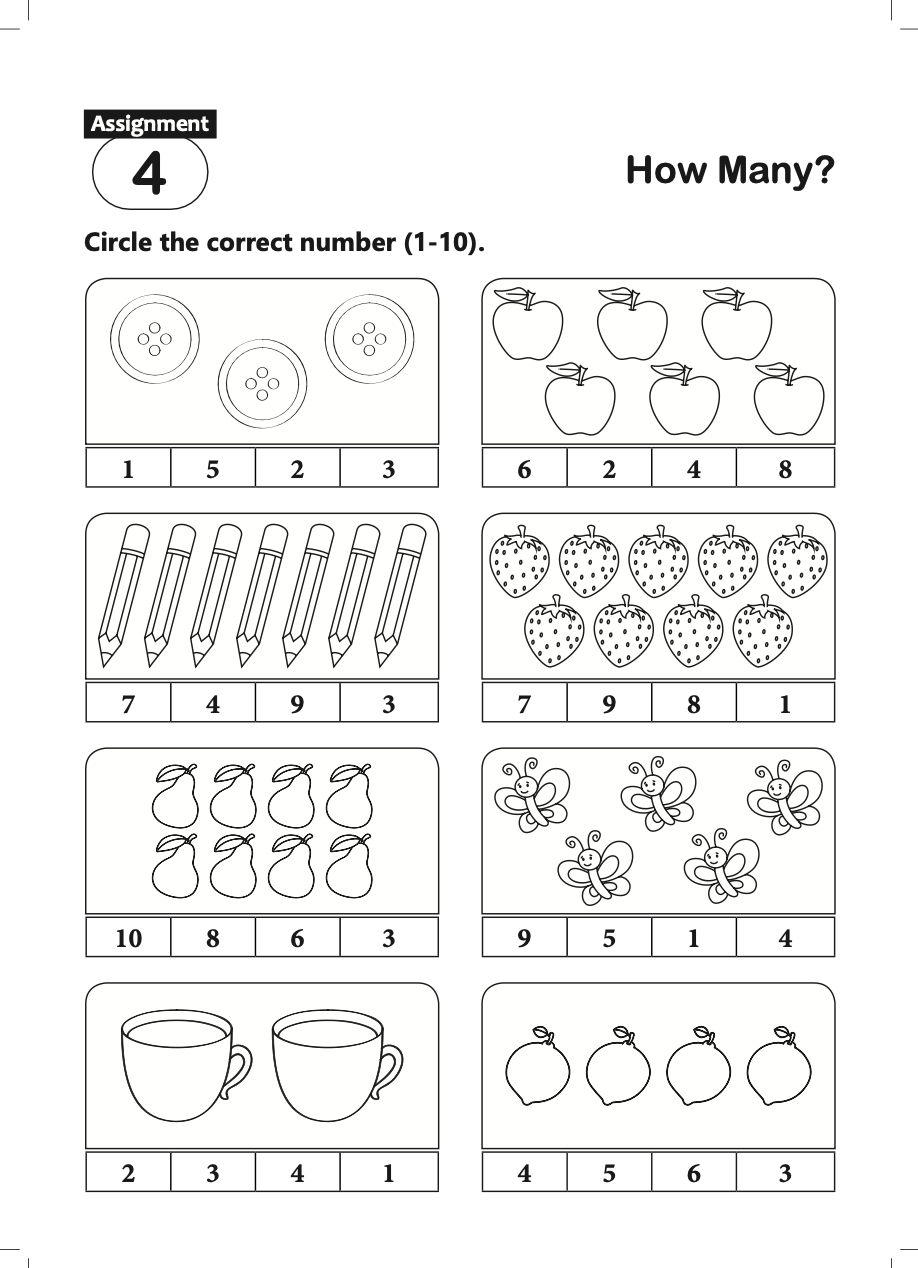 Assignment
4

How Many?

Circle the correct number (1-10).

| 1 | 5 | 2 | 3 |
|---|---|---|---|

| 6 | 2 | 4 | 8 |
|---|---|---|---|

| 7 | 4 | 9 | 3 |
|---|---|---|---|

| 7 | 9 | 8 | 1 |
|---|---|---|---|

| 10 | 8 | 6 | 3 |
|---|---|---|---|

| 9 | 5 | 1 | 4 |
|---|---|---|---|

| 2 | 3 | 4 | 1 |
|---|---|---|---|

| 4 | 5 | 6 | 3 |
|---|---|---|---|