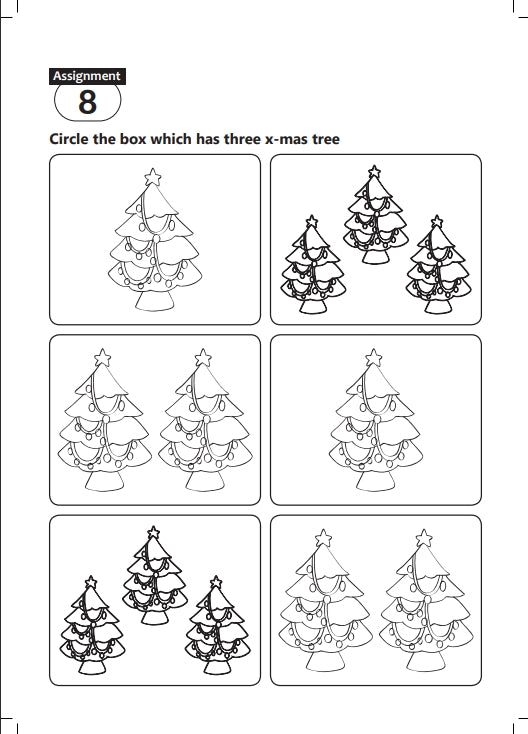 Assignment
8

Circle the box which has three x-mas tree