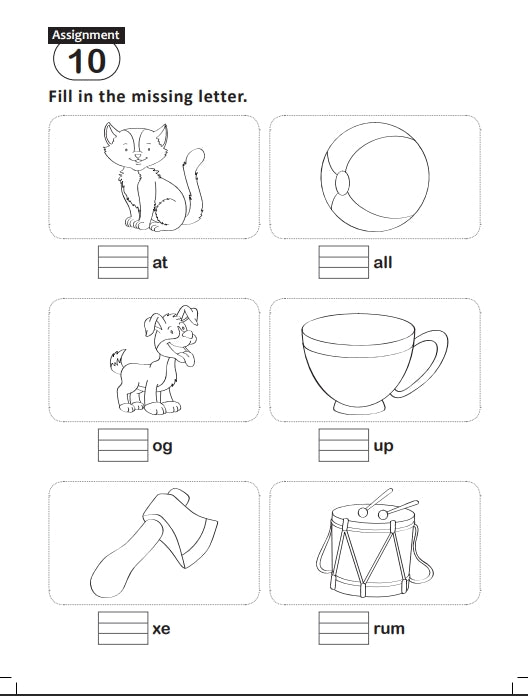 Assignment
10

Fill in the missing letter.

at

all

og

up

xe

rum