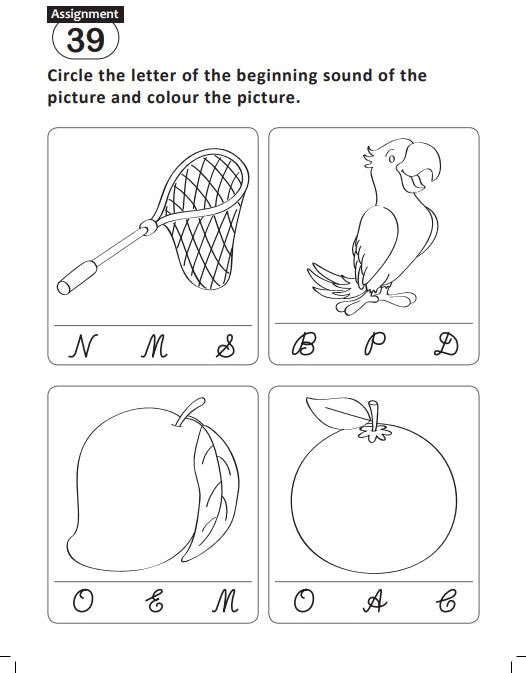 Assignment
39

Circle the letter of the beginning sound of the picture and colour the picture.

N M S

B P D

O E M

O A C