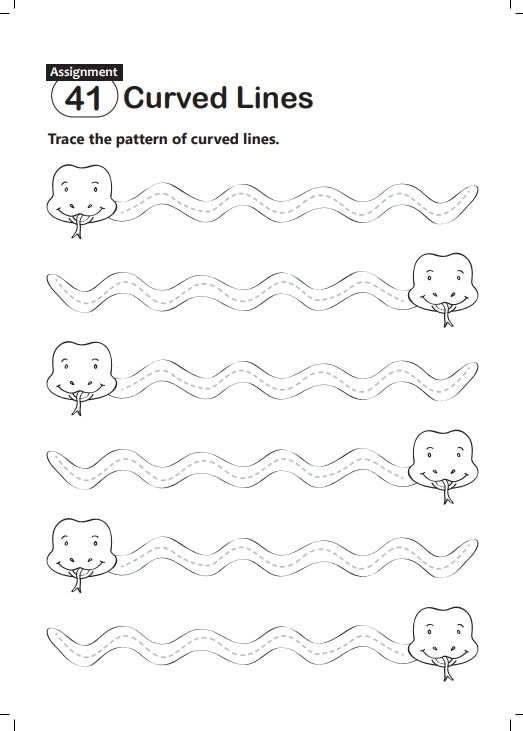 Assignment
41 Curved Lines

Trace the pattern of curved lines.